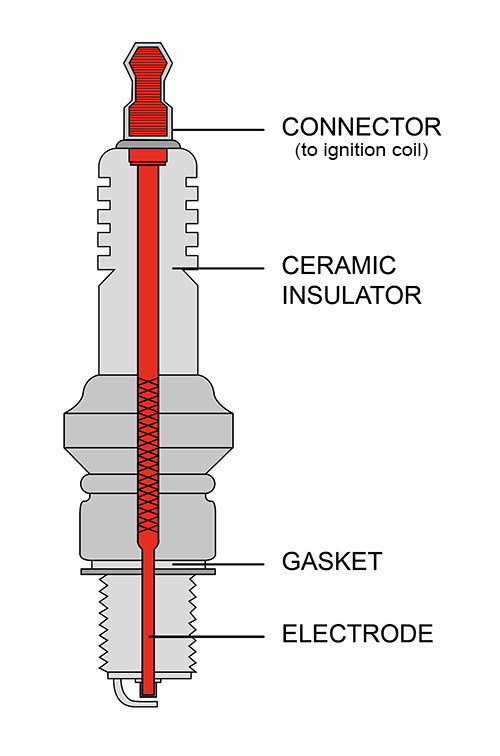 CONNECTOR
(to ignition coil)

CERAMIC
INSULATOR

GASKET

ELECTRODE